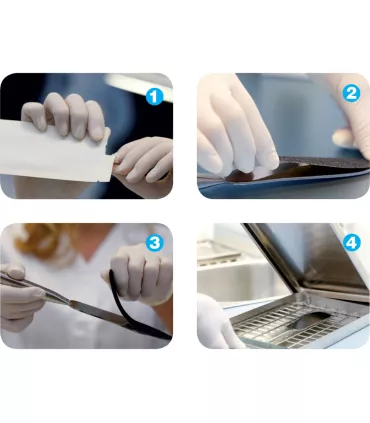 1

2

3

4